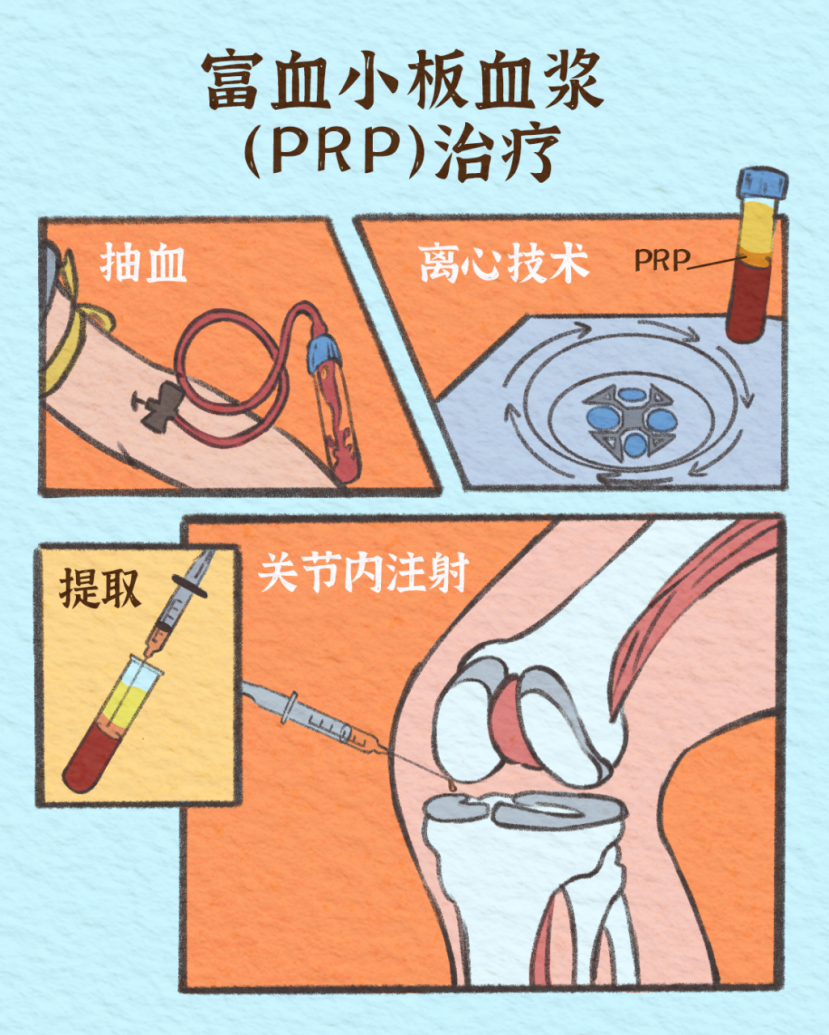 富血小板血浆
(PRP)治疗

抽血

离心技术

PRP

提取

关节内注射